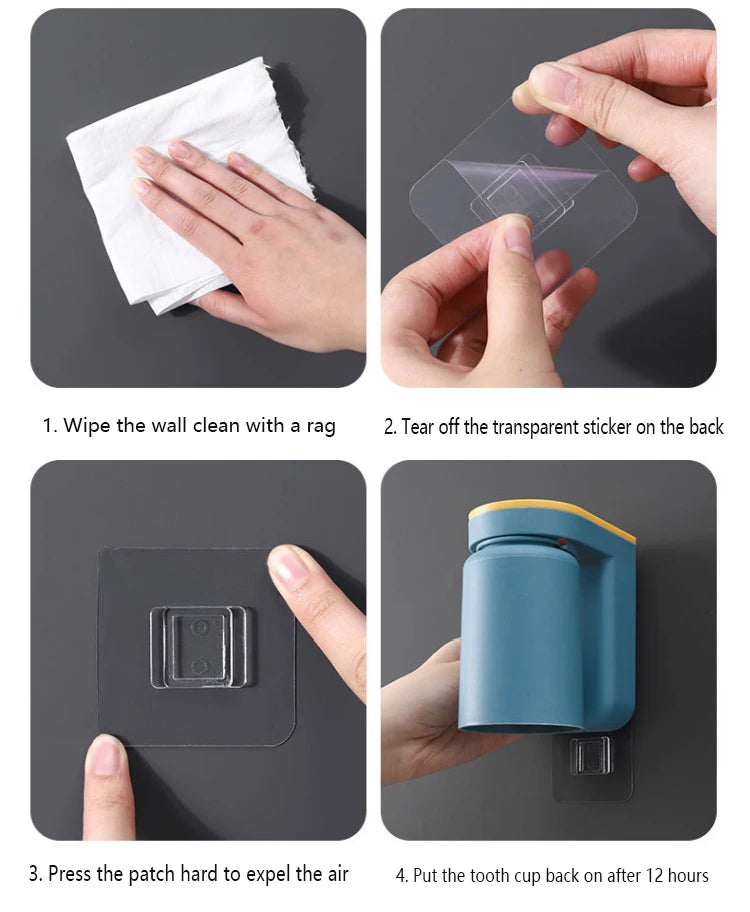 1. Wipe the wall clean with a rag

2. Tear off the transparent sticker on the back

3. Press the patch hard to expel the air

4. Put the tooth cup back on after 12 hours